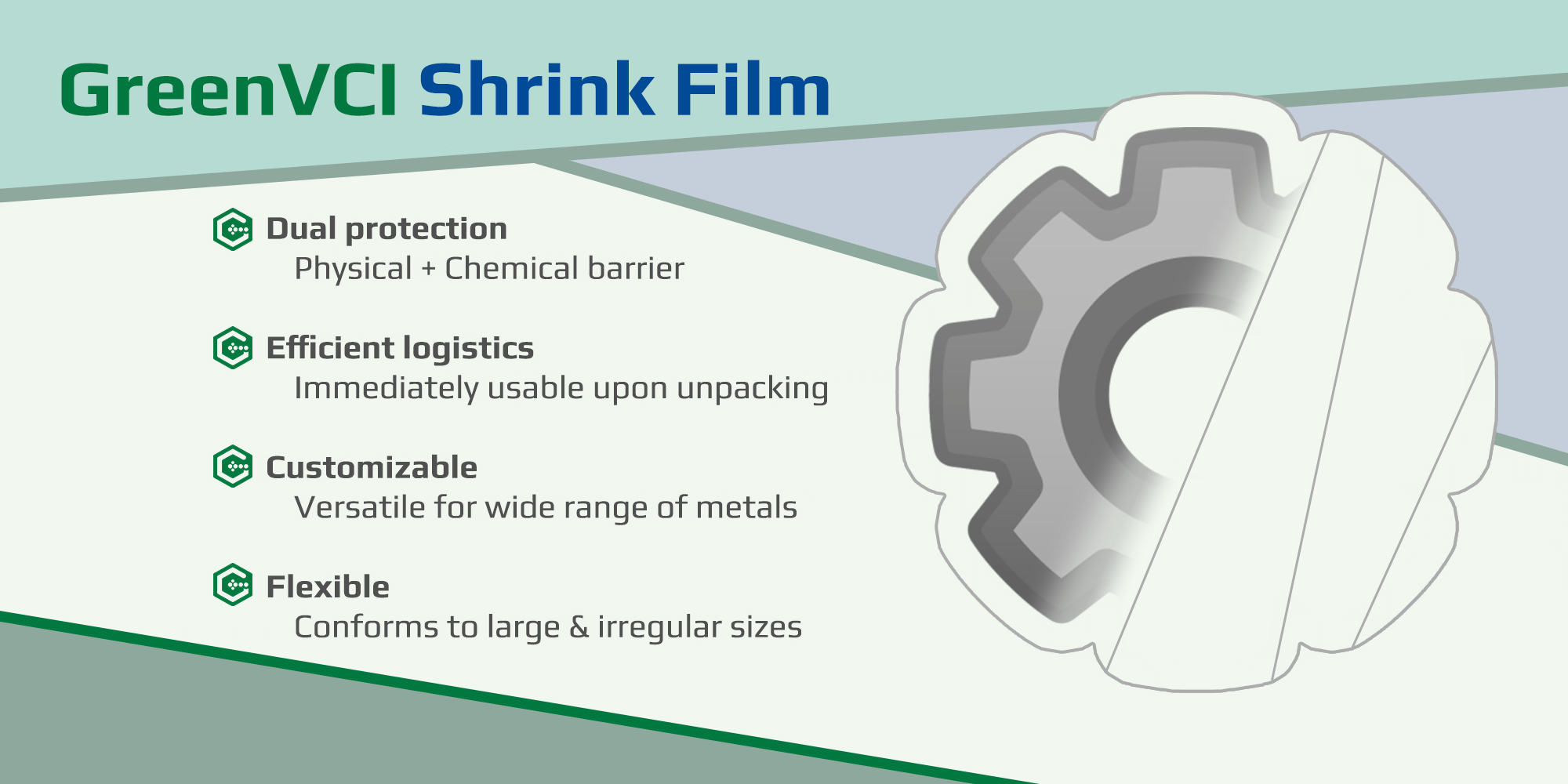 GreenVCI Shrink Film

Dual protection
Physical + Chemical barrier

Efficient logistics
Immediately usable upon unpacking

Customizable
Versatile for wide range of metals

Flexible
Conforms to large & irregular sizes